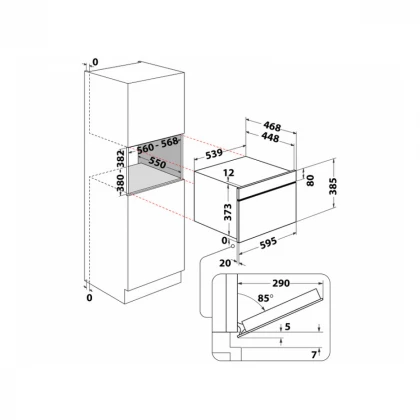 0
560 - 568
380 - 382
550
0
468
448
539
12
80
385
373
0
595
20
290
85°
5
7