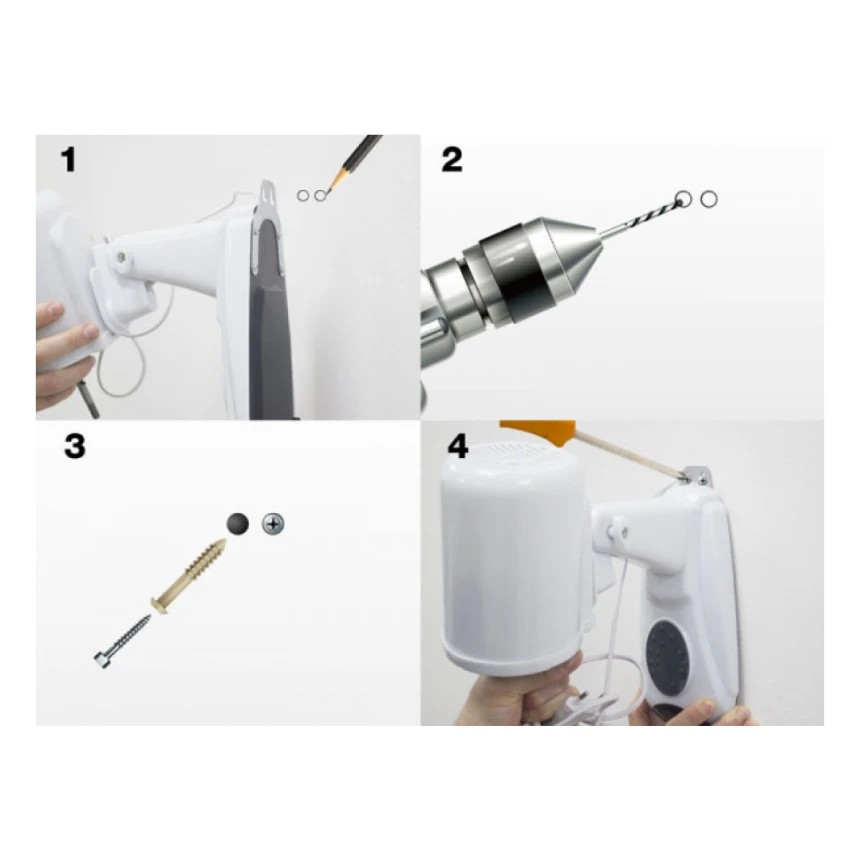 1

2

3

4